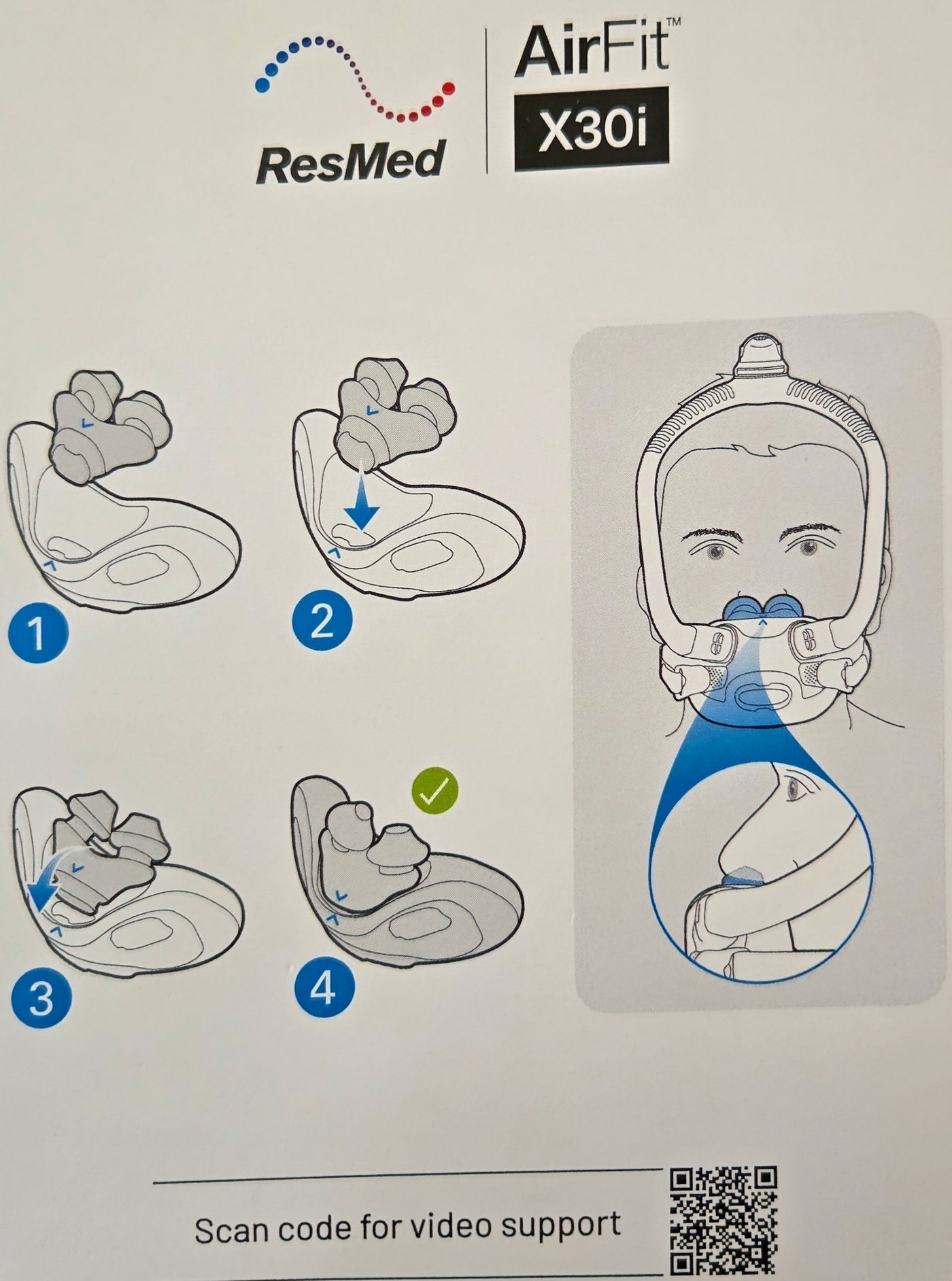 ResMed

AirFit™
X30i

1

2

3

4

Scan code for video support